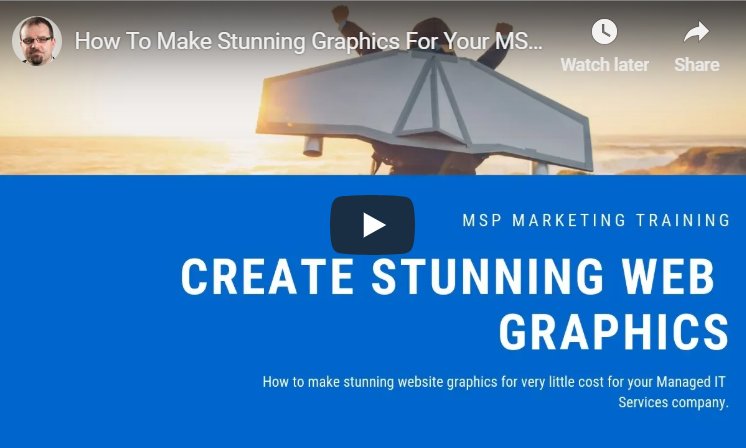 How To Make Stunning Graphics For Your MS...

Watch later

Share

MSP MARKETING TRAINING

CREATE STUNNING WEB GRAPHICS

How to make stunning website graphics for very little cost for your Managed IT Services company.